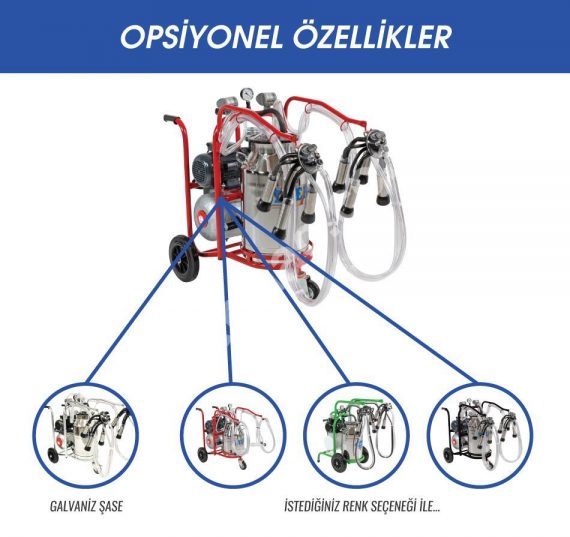 OPSİYONEL ÖZELLİKLER

GALVANİZ ŞASE

İSTEDİĞİNİZ RENK SEÇENEĞİ İLE...